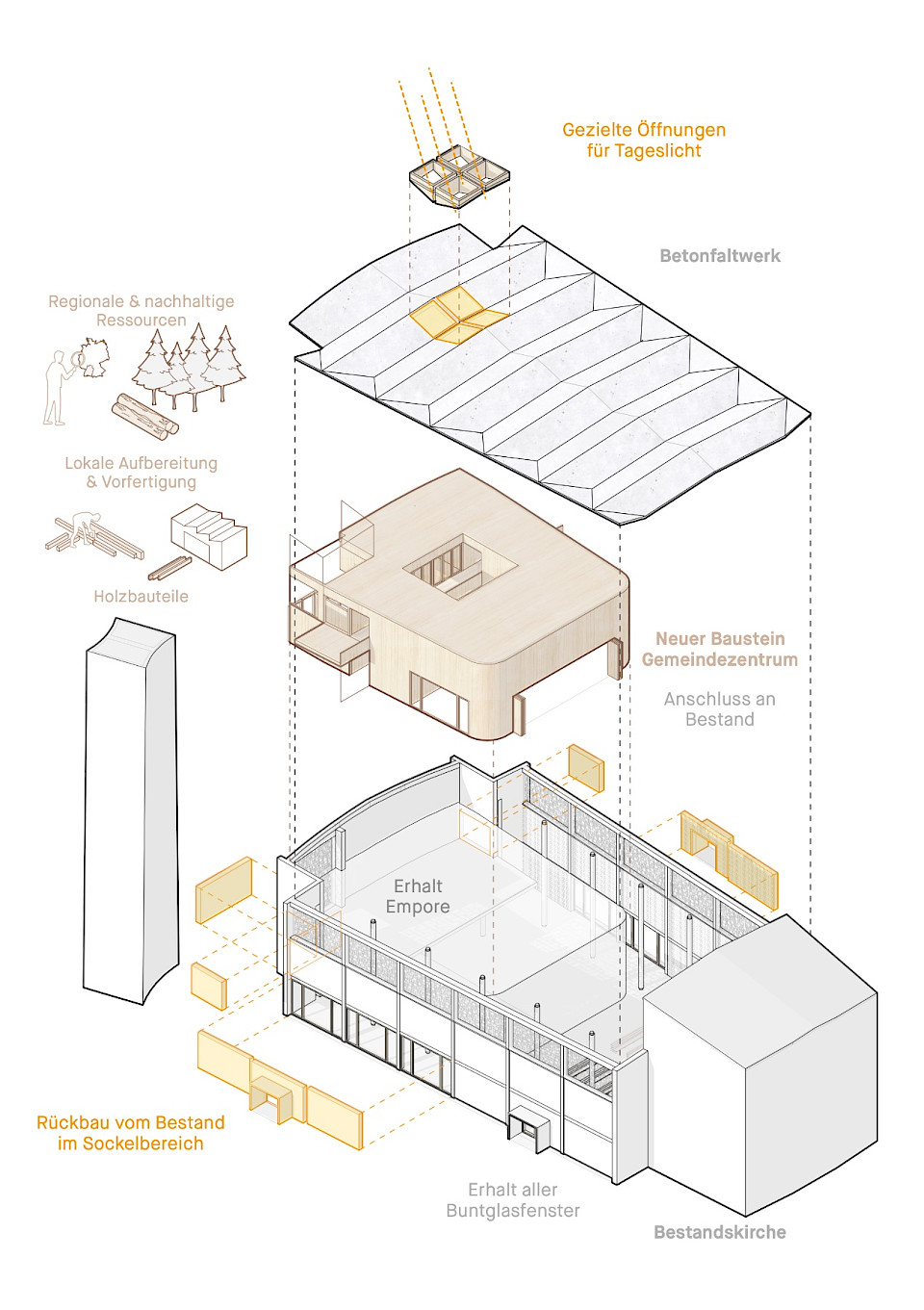 Gezielte Öffnungen für Tageslicht

Betonfaltwerk

Regionale & nachhaltige Ressourcen

Lokale Aufbereitung & Vorfertigung

Holzbauteile

Neuer Baustein Gemeindezentrum

Anschluss an Bestand

Erhalt Empore

Rückbau vom Bestand im Sockelbereich

Erhalt aller Buntglasfenster

Bestandskirche